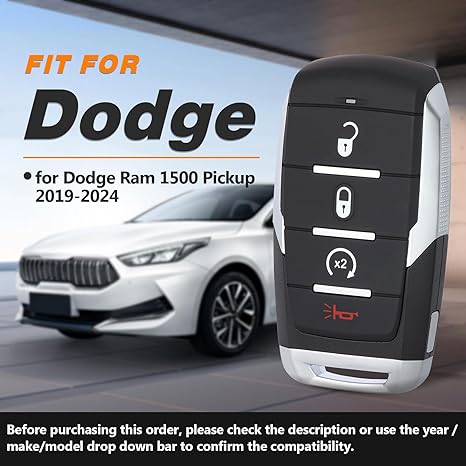 FIT FOR
Dodge

• for Dodge Ram 1500 Pickup 2019-2024

x2

Before purchasing this order, please check the description or use the year / make/model drop down bar to confirm the compatibility.